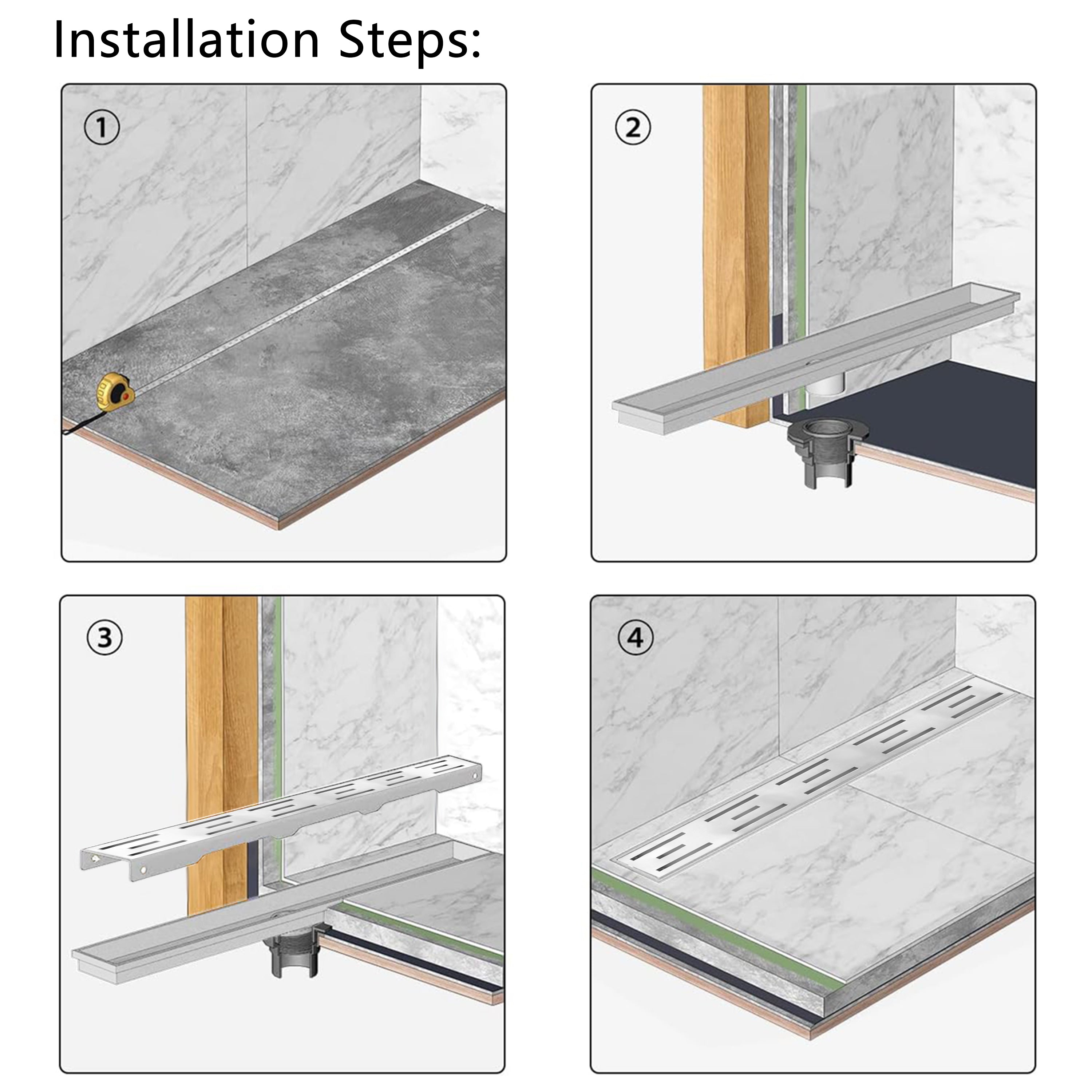 Installation Steps:

①

②

③

④