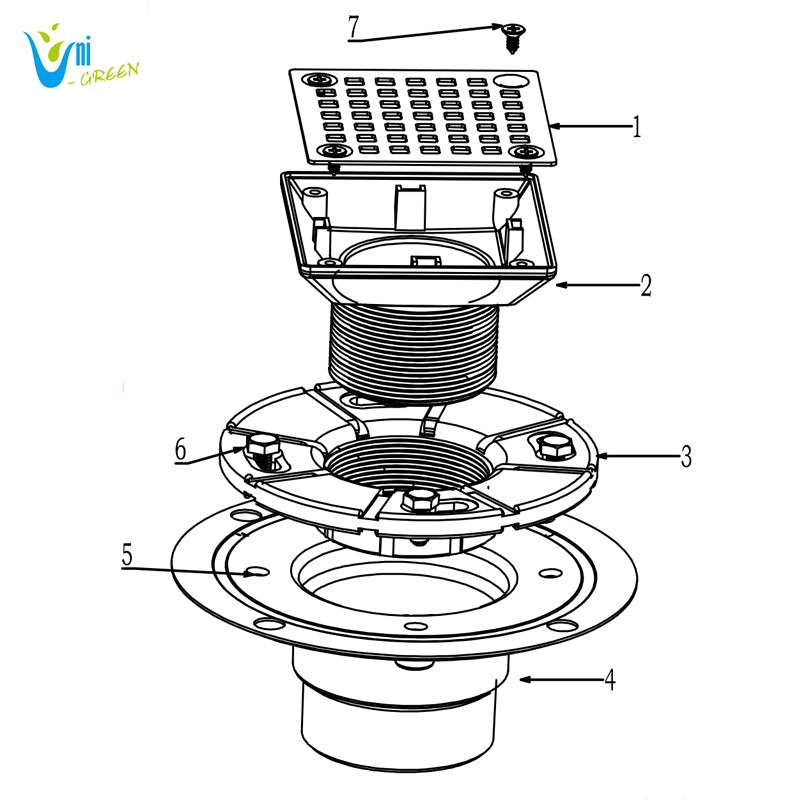 Uni - GREEN

7

1

2

6

3

5

4