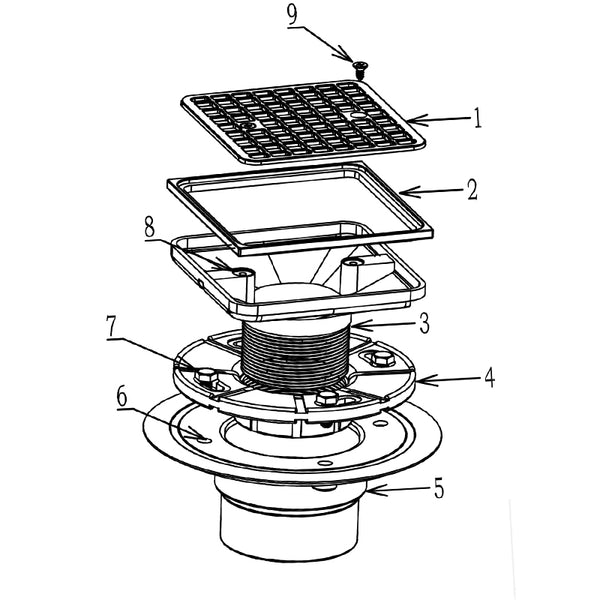 9
1
2
8
3
7
4
6
5