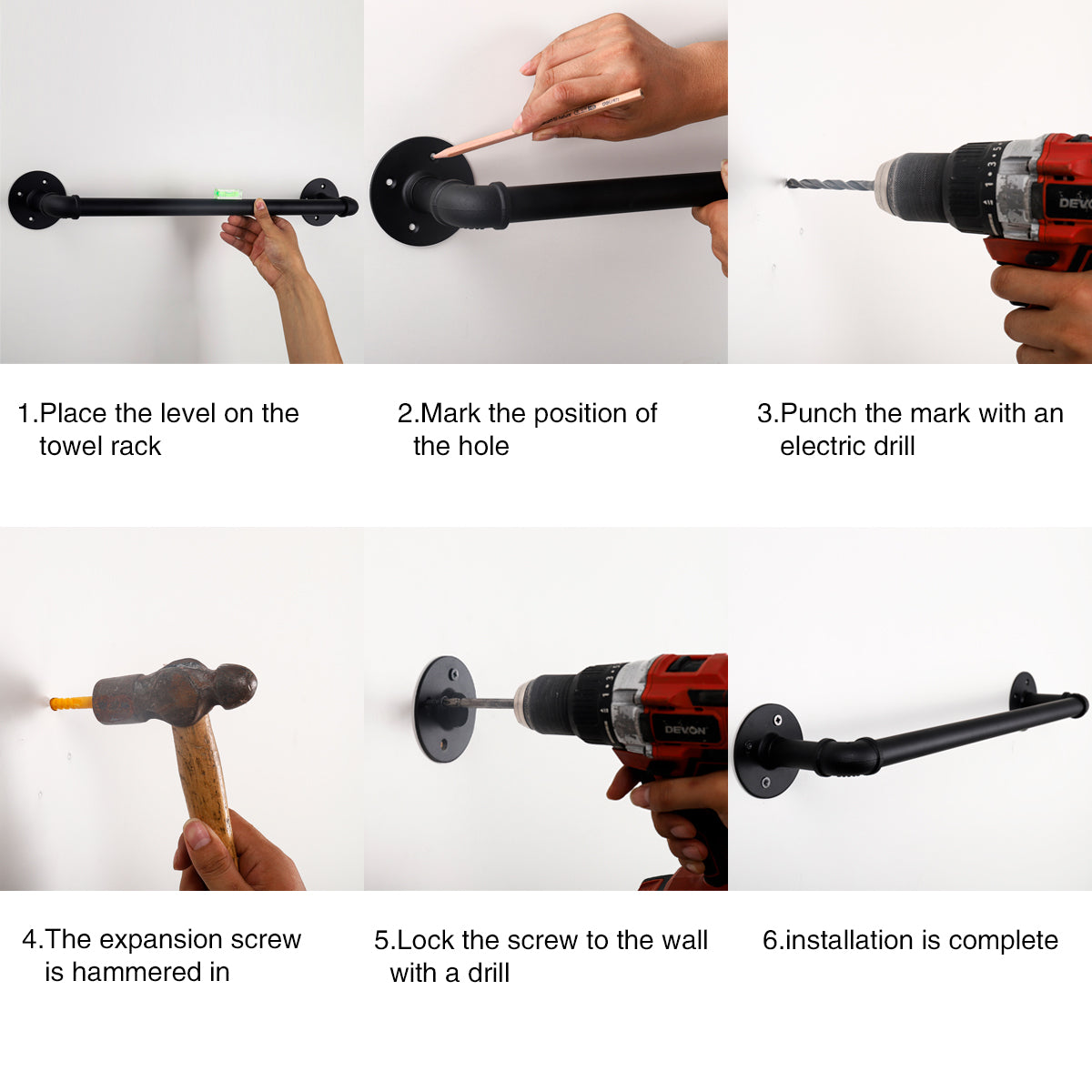 DEVON

1.Place the level on the towel rack

2.Mark the position of the hole

3.Punch the mark with an electric drill

DEVON

4.The expansion screw is hammered in

5.Lock the screw to the wall with a drill

6.installation is complete