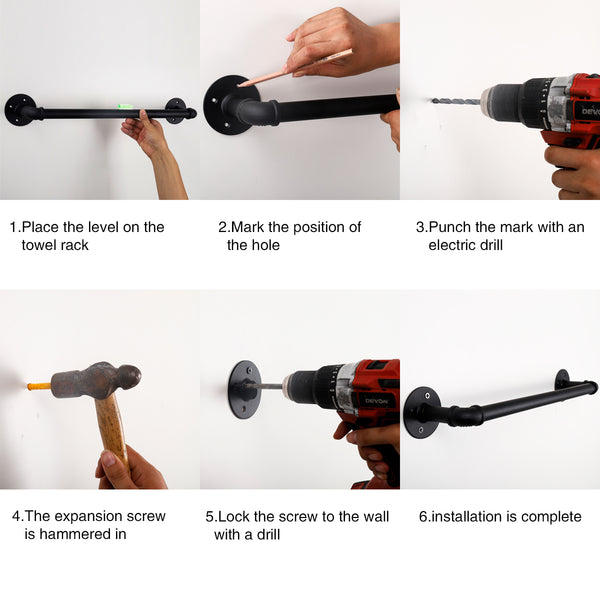 DEVON

1.Place the level on the towel rack

2.Mark the position of the hole

3.Punch the mark with an electric drill

DEVON

4.The expansion screw is hammered in

5.Lock the screw to the wall with a drill

6.installation is complete